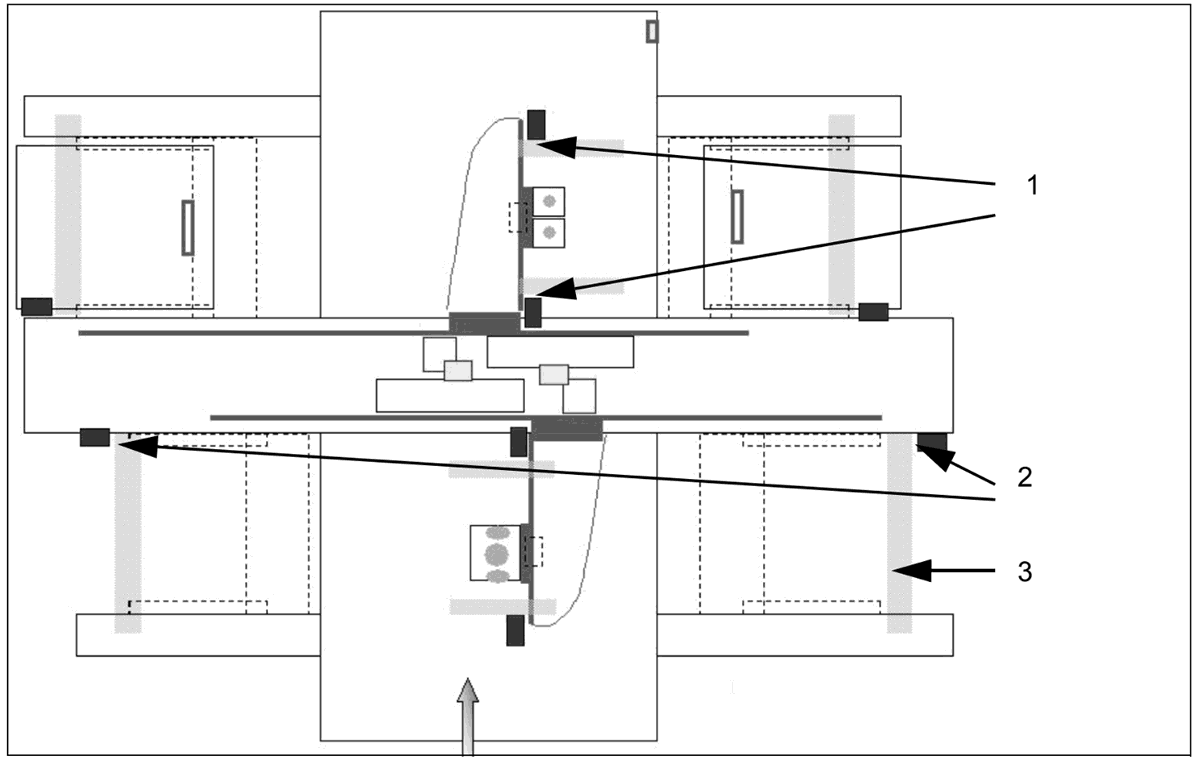 1
2
3