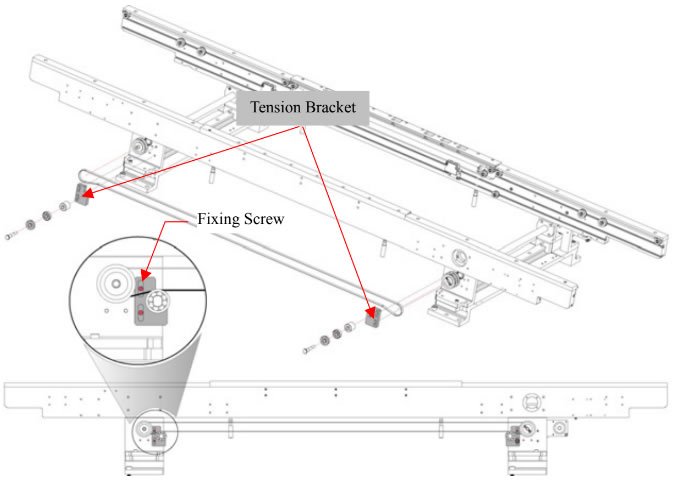 Tension Bracket

Fixing Screw