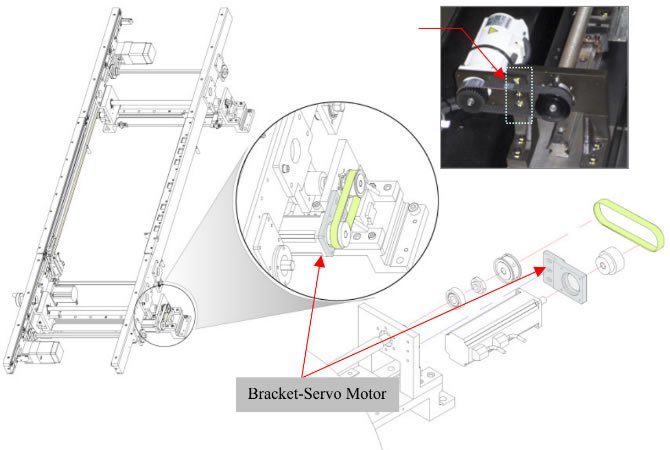 Bracket-Servo Motor