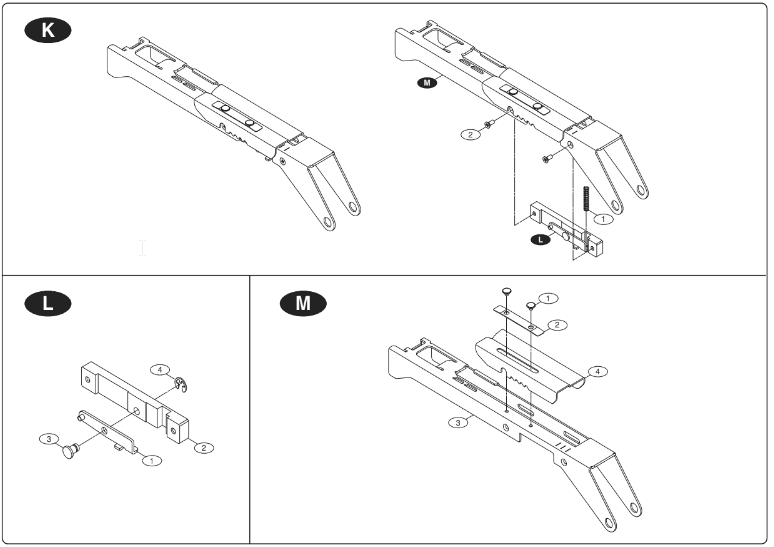 K

M

2

1

L

L

4

3

1

2

M

1

2

4

3