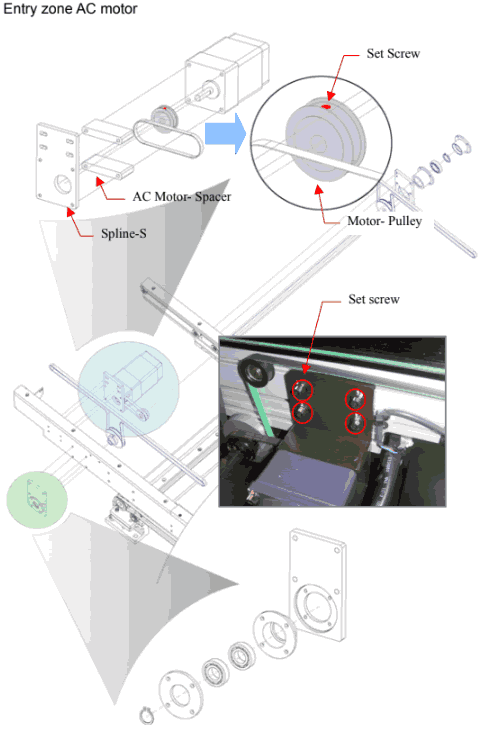 Entry zone AC motor

Set Screw

AC Motor- Spacer

Spline-S

Motor- Pulley

Set screw